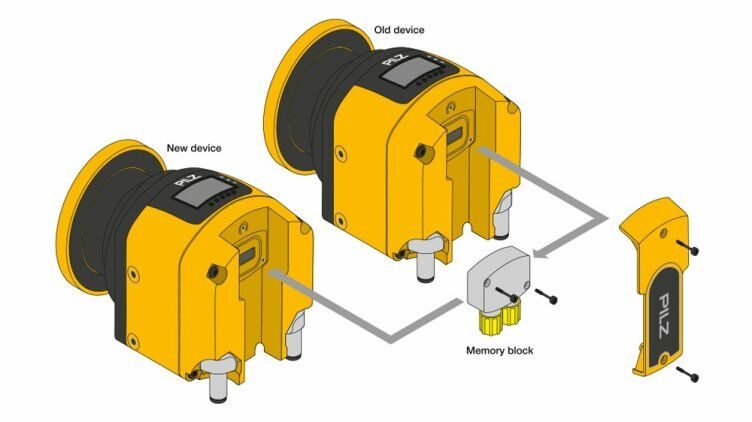 Old device

New device

PILZ

PILZ

Memory block

PILZ